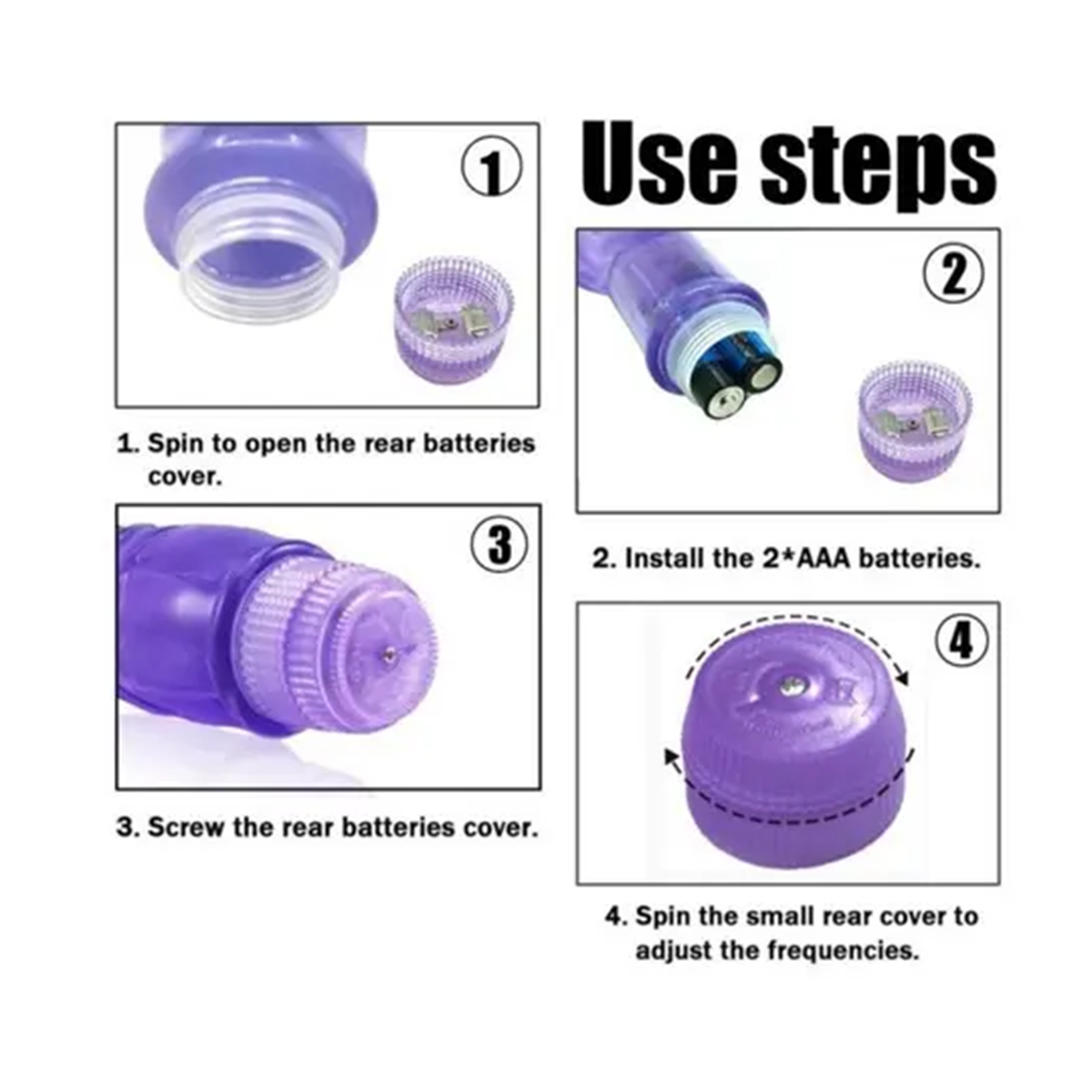 Use steps

①

1. Spin to open the rear batteries cover.

③

3. Screw the rear batteries cover.

②

2. Install the 2*AAA batteries.

④

4. Spin the small rear cover to adjust the frequencies.